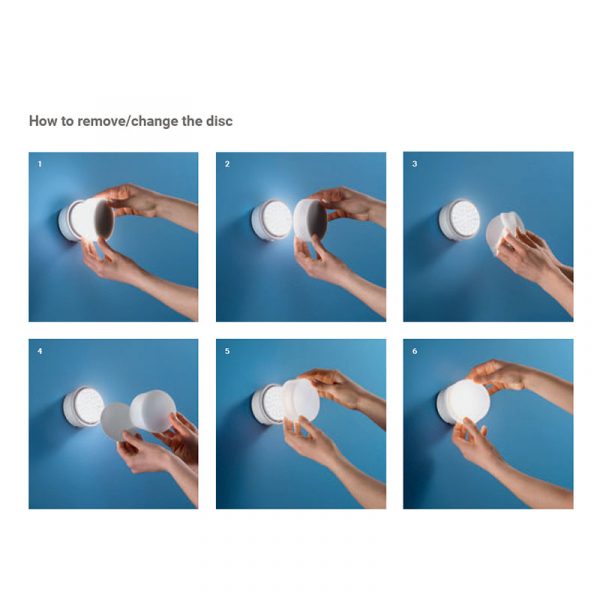 How to remove/change the disc

1

2

3

4

5

6