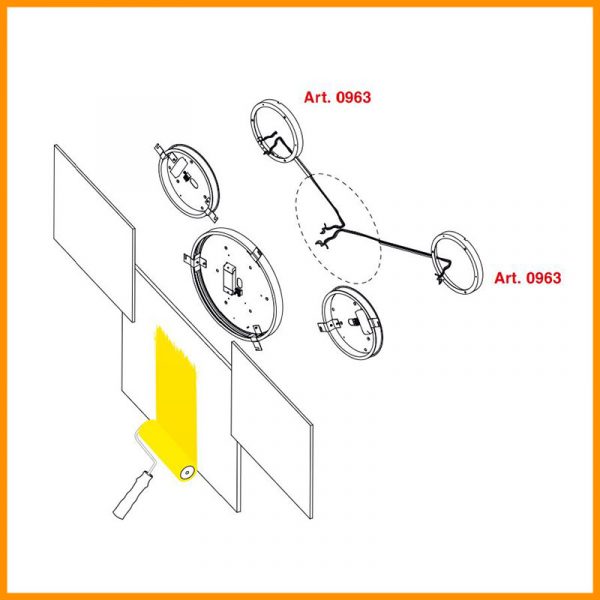 Art. 0963

Art. 0963